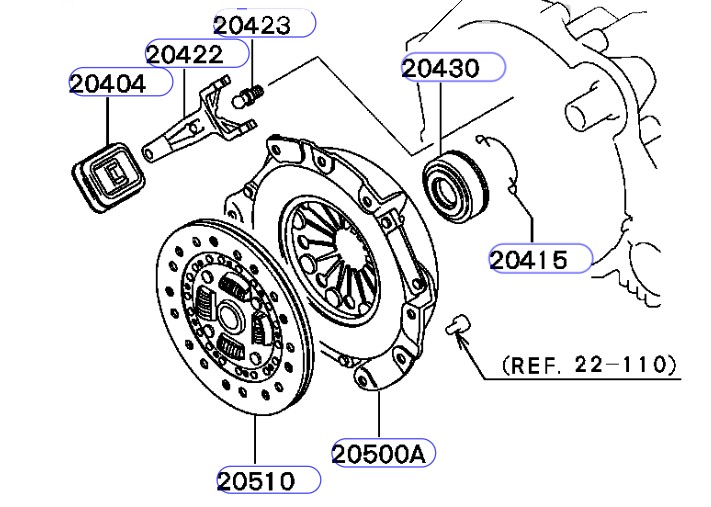 20423
20422
20404
20430
20415
(REF. 22-110)
20500A
20510